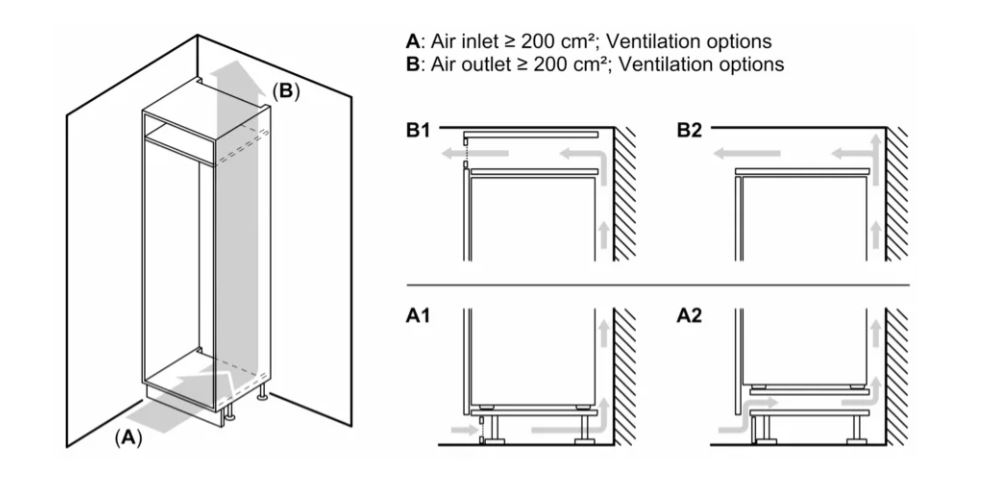 (B)

(A)

A: Air inlet ≥ 200 cm²; Ventilation options
B: Air outlet ≥ 200 cm²; Ventilation options

B1

B2

A1

A2